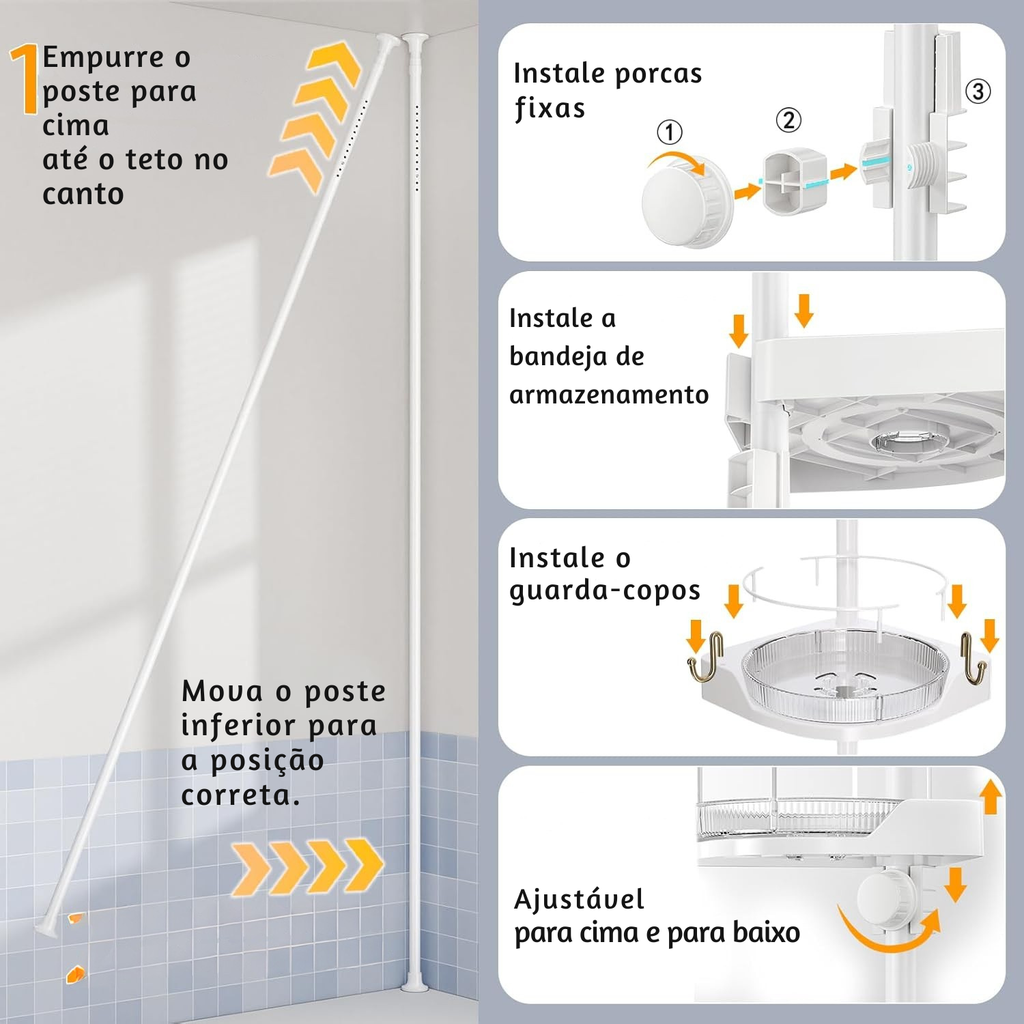 1 Empurre o poste para cima até o teto no canto

Mova o poste inferior para a posição correta.

Instale porcas fixas

①

②

③

Instale a bandeja de armazenamento

Instale o guarda-copos

Ajustável para cima e para baixo